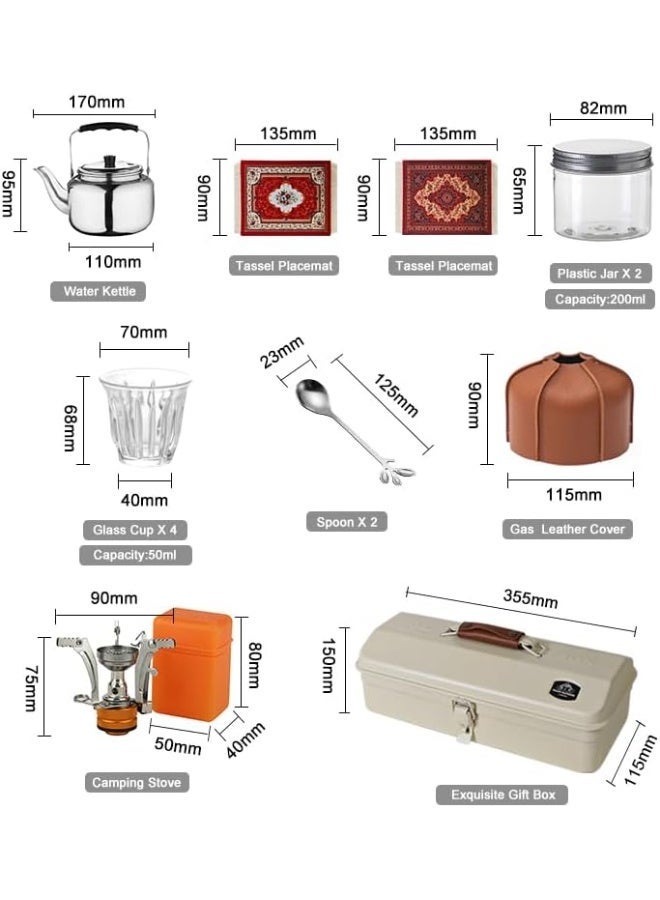 170mm
95mm
110mm
Water Kettle

135mm
90mm
Tassel Placemat

135mm
90mm
Tassel Placemat

82mm
65mm
Plastic Jar X 2
Capacity:200ml

70mm
68mm
40mm
Glass Cup X 4
Capacity:50ml

23mm
125mm
Spoon X 2

90mm
115mm
Gas Leather Cover

90mm
75mm
80mm
50mm
40mm
Camping Stove

355mm
150mm
115mm
Exquisite Gift Box